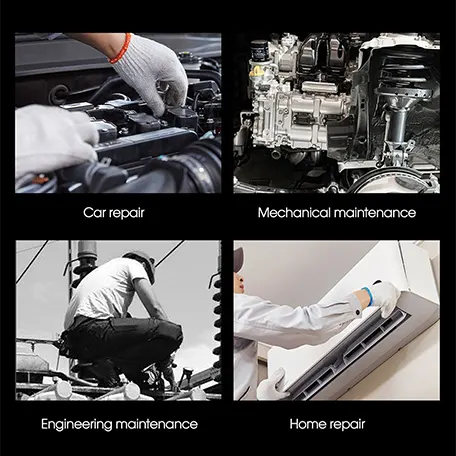 Car repair

Mechanical maintenance

Engineering maintenance

Home repair